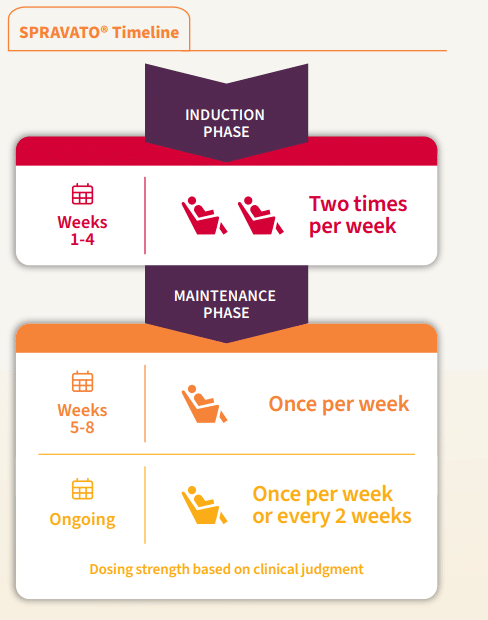 SPRAVATO® Timeline

INDUCTION PHASE

Weeks 1-4

Two times per week

MAINTENANCE PHASE

Weeks 5-8

Once per week

Ongoing

Once per week or every 2 weeks

Dosing strength based on clinical judgment